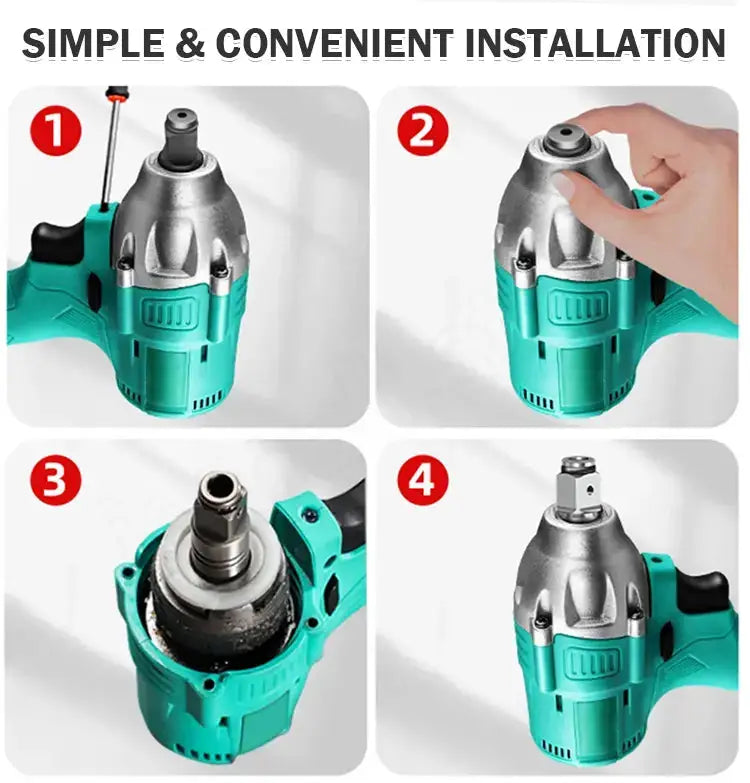 SIMPLE & CONVENIENT INSTALLATION

1

2

3

4